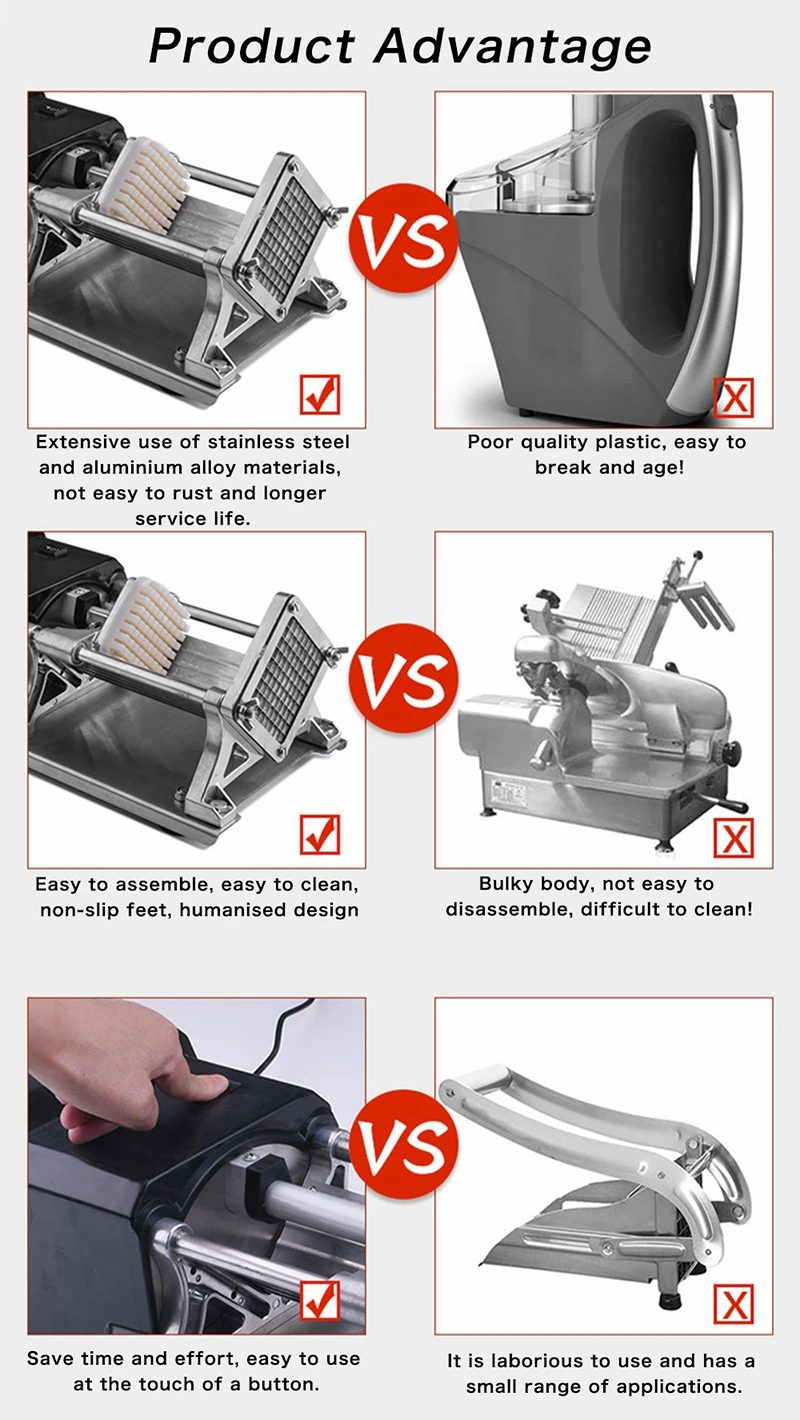 Product Advantage

VS

Extensive use of stainless steel and aluminium alloy materials, not easy to rust and longer service life.

Poor quality plastic, easy to break and age!

VS

Easy to assemble, easy to clean, non-slip feet, humanised design

Bulky body, not easy to disassemble, difficult to clean!

VS

Save time and effort, easy to use at the touch of a button.

It is laborious to use and has a small range of applications.